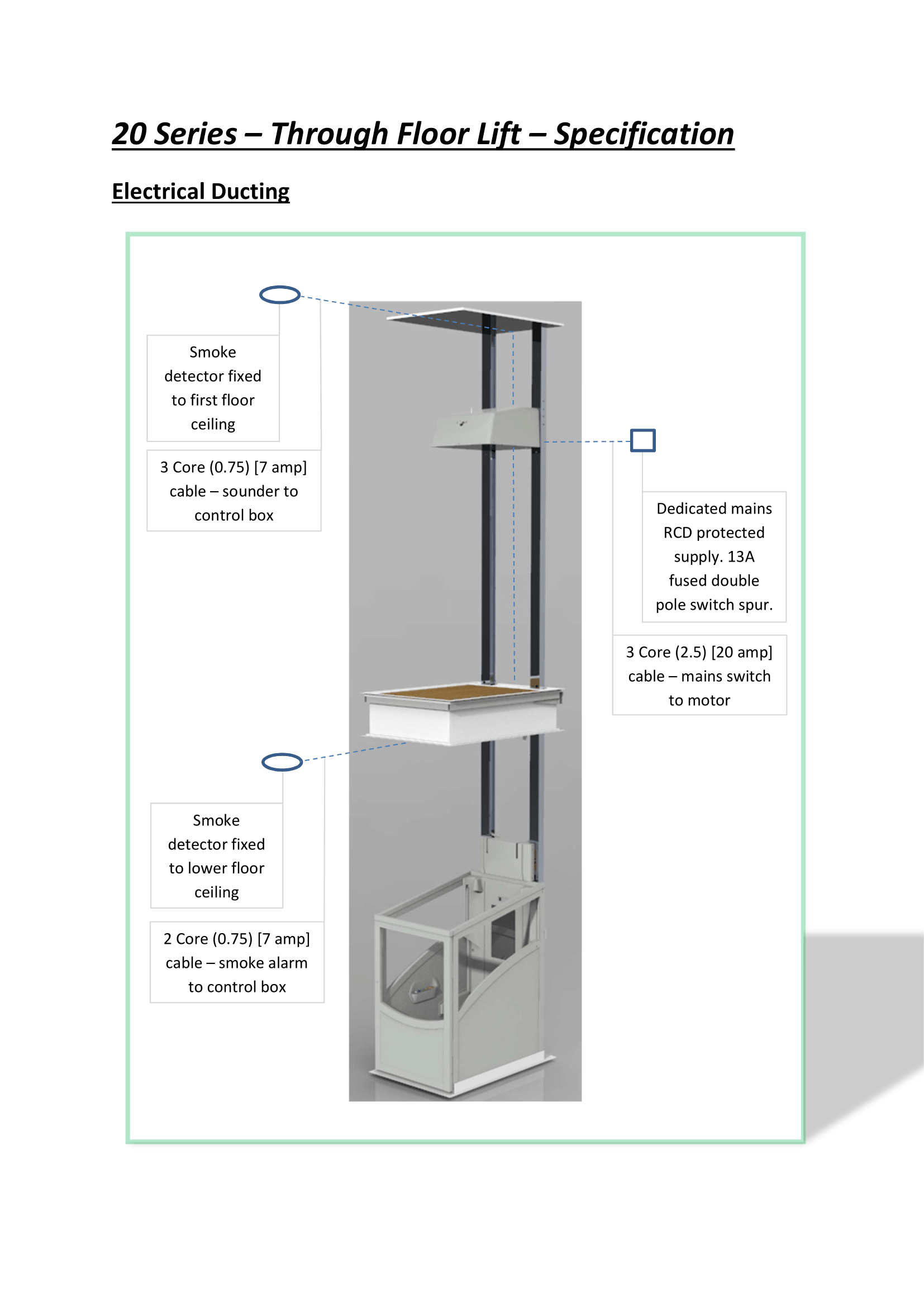 20 Series – Through Floor Lift – Specification

Electrical Ducting

Smoke detector fixed to first floor ceiling

3 Core (0.75) [7 amp] cable – sounder to control box

Dedicated mains RCD protected supply. 13A fused double pole switch spur.

3 Core (2.5) [20 amp] cable – mains switch to motor

Smoke detector fixed to lower floor ceiling

2 Core (0.75) [7 amp] cable – smoke alarm to control box